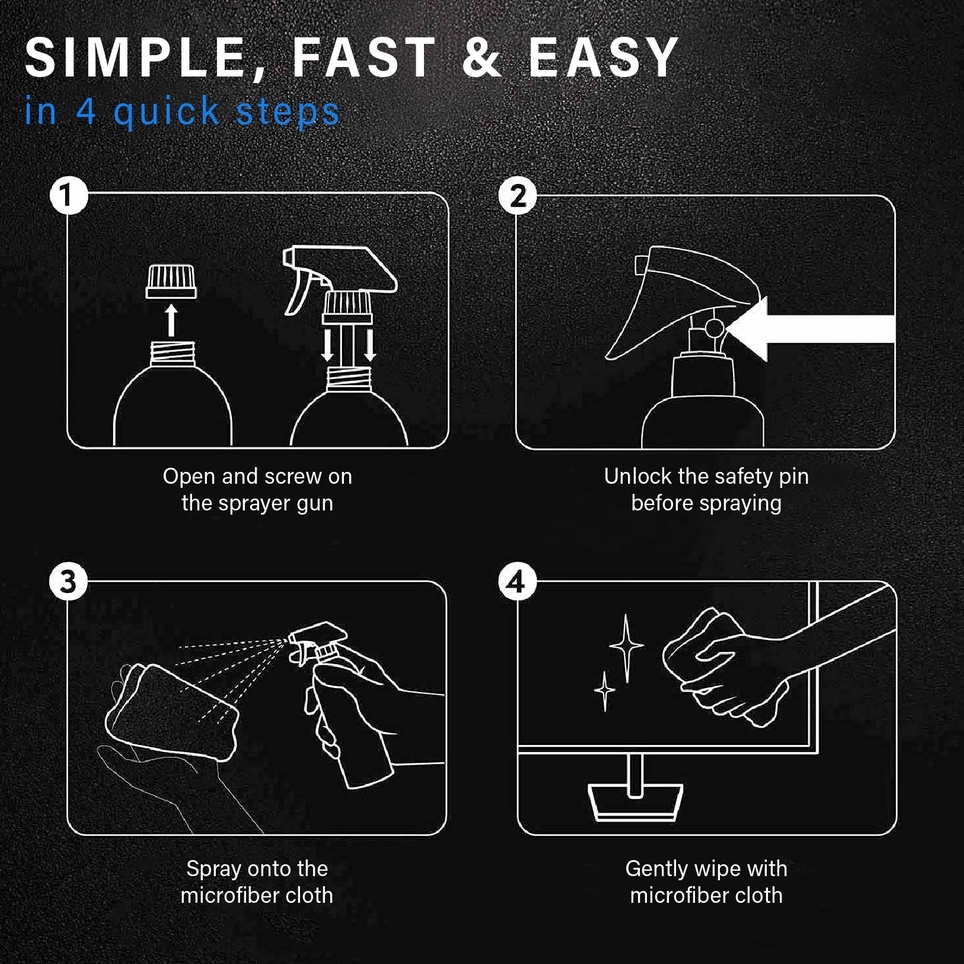 SIMPLE, FAST & EASY
in 4 quick steps

1
Open and screw on the sprayer gun

2
Unlock the safety pin before spraying

3
Spray onto the microfiber cloth

4
Gently wipe with microfiber cloth