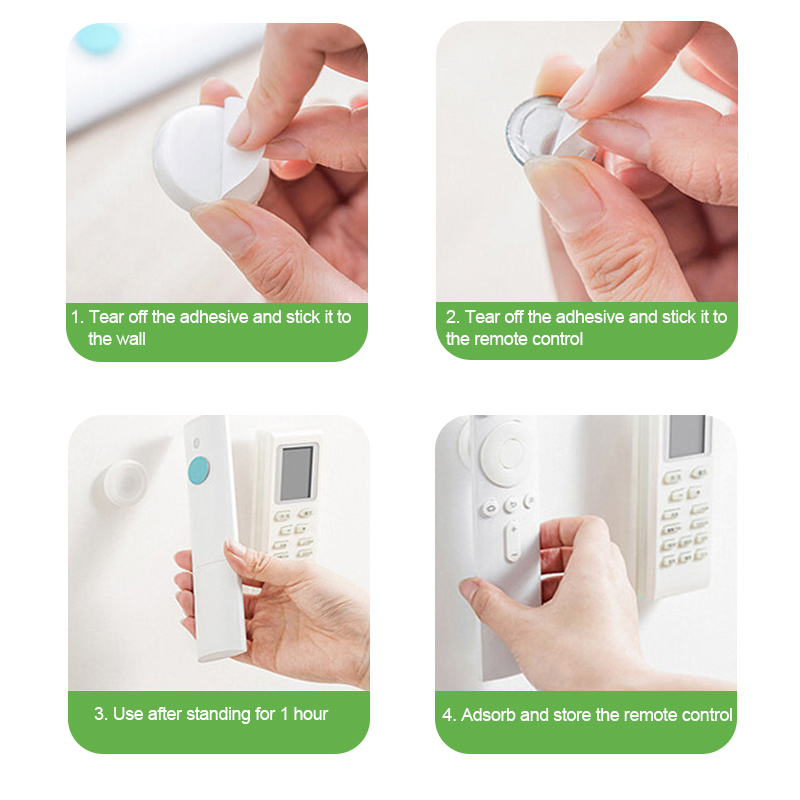 1. Tear off the adhesive and stick it to the wall

2. Tear off the adhesive and stick it to the remote control

3. Use after standing for 1 hour

4. Adsorb and store the remote control