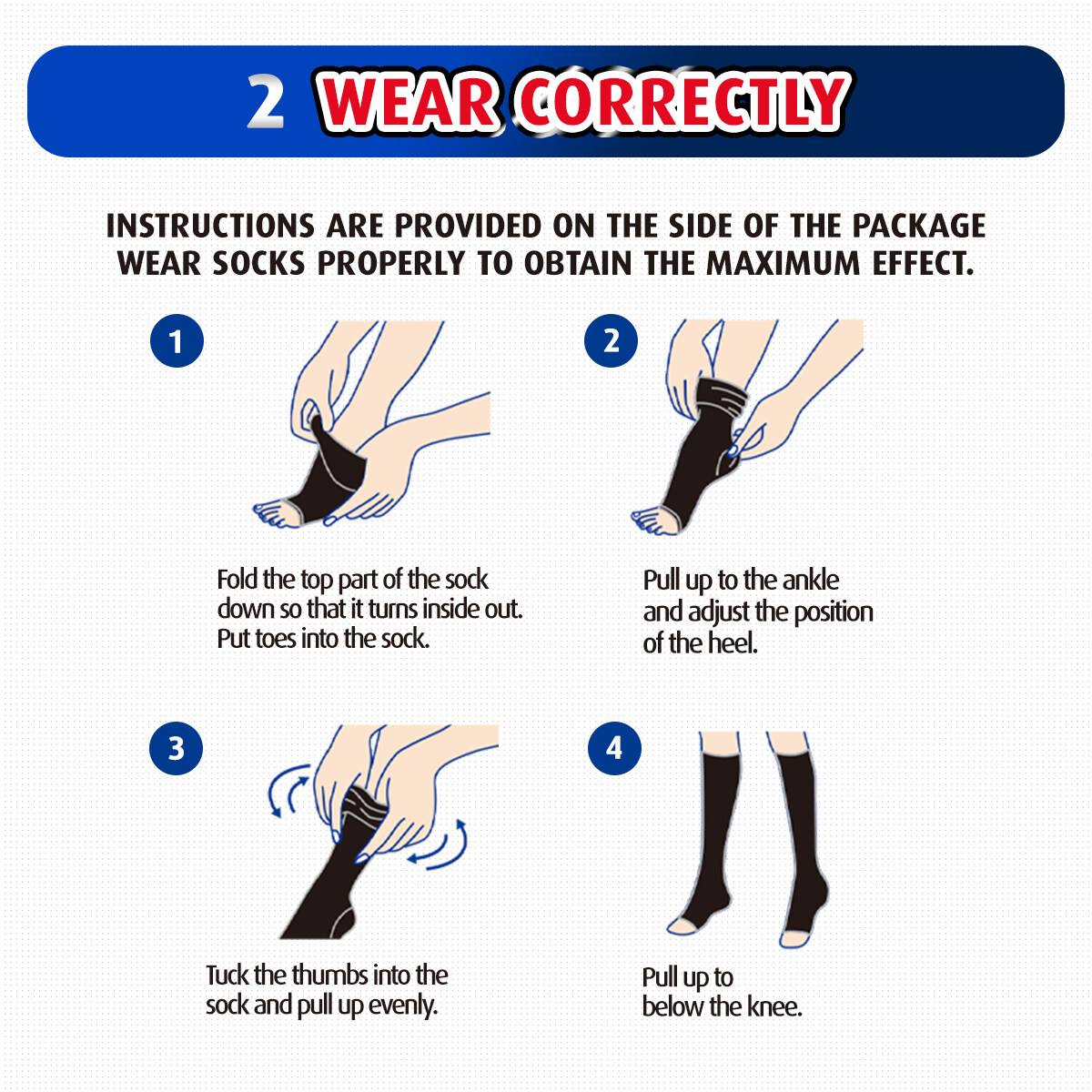 2 WEAR CORRECTLY

INSTRUCTIONS ARE PROVIDED ON THE SIDE OF THE PACKAGE
WEAR SOCKS PROPERLY TO OBTAIN THE MAXIMUM EFFECT.

1

Fold the top part of the sock down so that it turns inside out. Put toes into the sock.

2

Pull up to the ankle and adjust the position of the heel.

3

Tuck the thumbs into the sock and pull up evenly.

4

Pull up to below the knee.