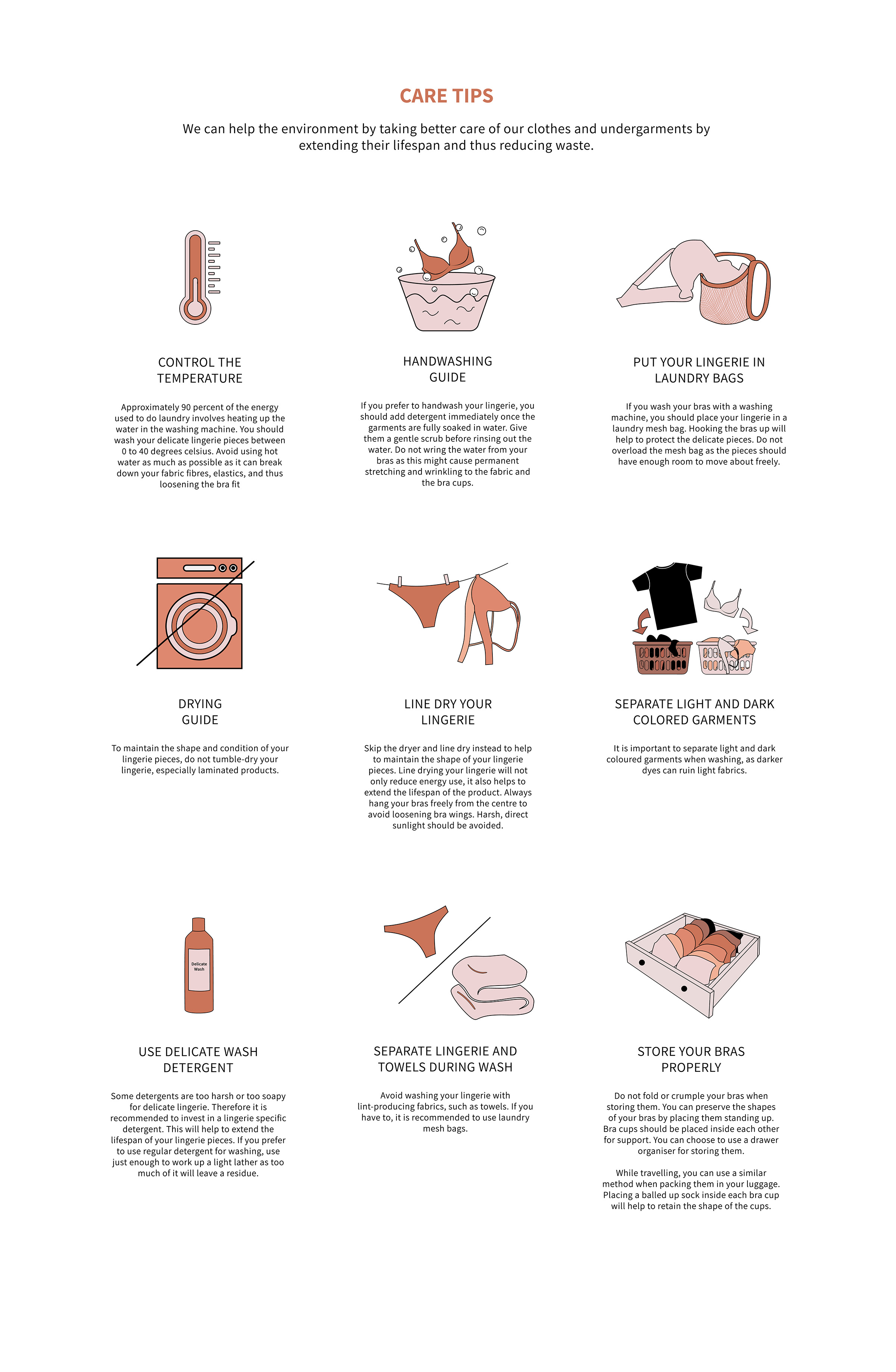 CARE TIPS

We can help the environment by taking better care of our clothes and undergarments by extending their lifespan and thus reducing waste.

CONTROL THE TEMPERATURE

Approximately 90 percent of the energy used to do laundry involves heating up the water in the washing machine. You should wash your delicate lingerie pieces between 0 to 40 degrees celsius. Avoid using hot water as much as possible as it can break down your fabric fibres, elastics, and thus loosening the bra fit

HANDWASHING GUIDE

If you prefer to handwash your lingerie, you should add detergent immediately once the garments are fully soaked in water. Give them a gentle scrub before rinsing out the water. Do not wring the water from your bras as this might cause permanent stretching and wrinkling to the fabric and the bra cups.

PUT YOUR LINGERIE IN LAUNDRY BAGS

If you wash your bras with a washing machine, you should place your lingerie in a laundry mesh bag. Hooking the bras up will help to protect the delicate pieces. Do not overload the mesh bag as the pieces should have enough room to move about freely.

DRYING GUIDE

To maintain the shape and condition of your lingerie pieces, do not tumble-dry your lingerie, especially laminated products.

LINE DRY YOUR LINGERIE

Skip the dryer and line dry instead to help to maintain the shape of your lingerie pieces. Line drying your lingerie will not only reduce energy use, it also helps to extend the lifespan of the product. Always hang your bras freely from the centre to avoid loosening bra wings. Harsh, direct sunlight should be avoided.

SEPARATE LIGHT AND DARK COLORED GARMENTS

It is important to separate light and dark coloured garments when washing, as darker dyes can ruin light fabrics.

Delicate Wash

USE DELICATE WASH DETERGENT

Some detergents are too harsh or too soapy for delicate lingerie. Therefore it is recommended to invest in a lingerie specific detergent. This will help to extend the lifespan of your lingerie pieces. If you prefer to use regular detergent for washing, use just enough to work up a light lather as too much of it will leave a residue.

SEPARATE LINGERIE AND TOWELS DURING WASH

Avoid washing your lingerie with lint-producing fabrics, such as towels. If you have to, it is recommended to use laundry mesh bags.

STORE YOUR BRAS PROPERLY

Do not fold or crumple your bras when storing them. You can preserve the shapes of your bras by placing them standing up. Bra cups should be placed inside each other for support. You can choose to use a drawer organiser for storing them.

While travelling, you can use a similar method when packing them in your luggage. Placing a balled up sock inside each bra cup will help to retain the shape of the cups.